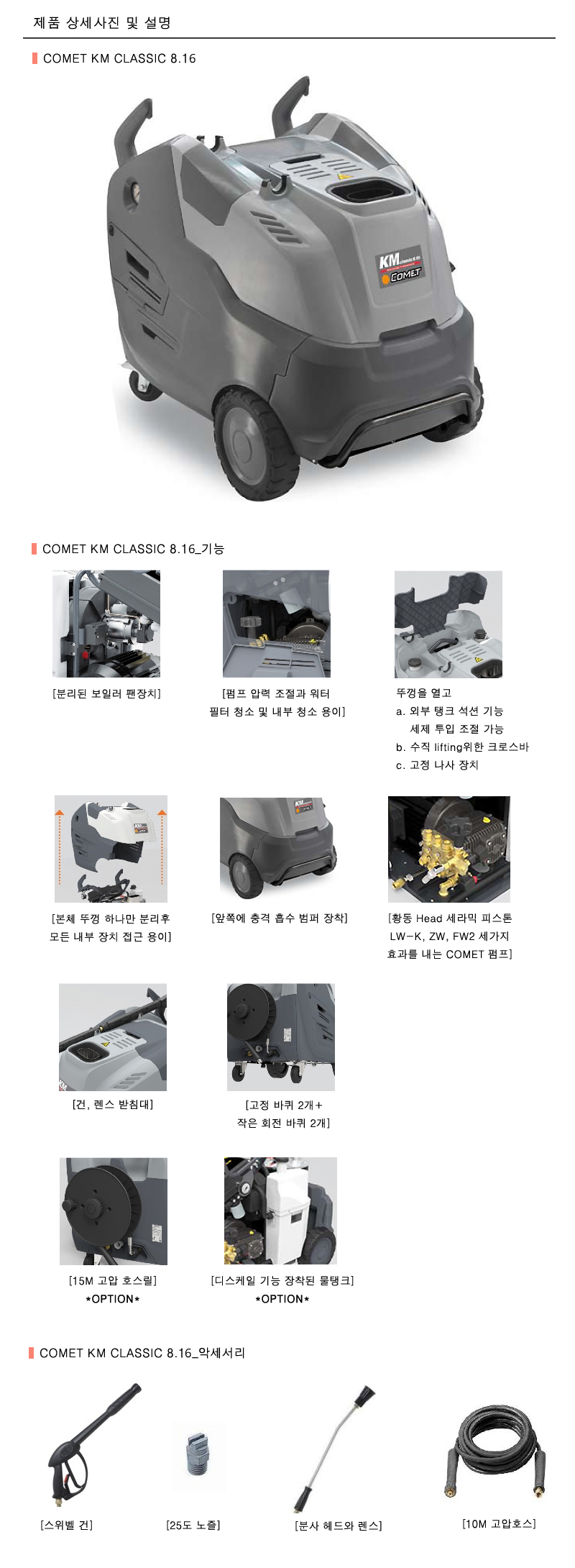 제품 상세사진 및 설명

COMET KM CLASSIC 8.16

KM classic 8.16
COMET

COMET KM CLASSIC 8.16_기능

[분리된 보일러 팬장치]

[펌프 압력 조절과 워터 필터 청소 및 내부 청소 용이]

뚜껑을 열고
a. 외부 탱크 석션 기능 세제 투입 조절 가능
b. 수직 lifting위한 크로스바
c. 고정 나사 장치

[본체 뚜껑 하나만 분리후 모든 내부 장치 접근 용이]

[앞쪽에 충격 흡수 범퍼 장착]

[황동 Head 세라믹 피스톤 LW-K, ZW, FW2 세가지 효과를 내는 COMET 펌프]

[건, 렌스 받침대]

[고정 바퀴 2개+ 작은 회전 바퀴 2개]

[15M 고압 호스릴]
*OPTION*

[디스케일 기능 장착된 물탱크]
*OPTION*

COMET KM CLASSIC 8.16_악세서리

[스위벨 건]

[25도 노즐]

[분사 헤드와 렌스]

[10M 고압호스]